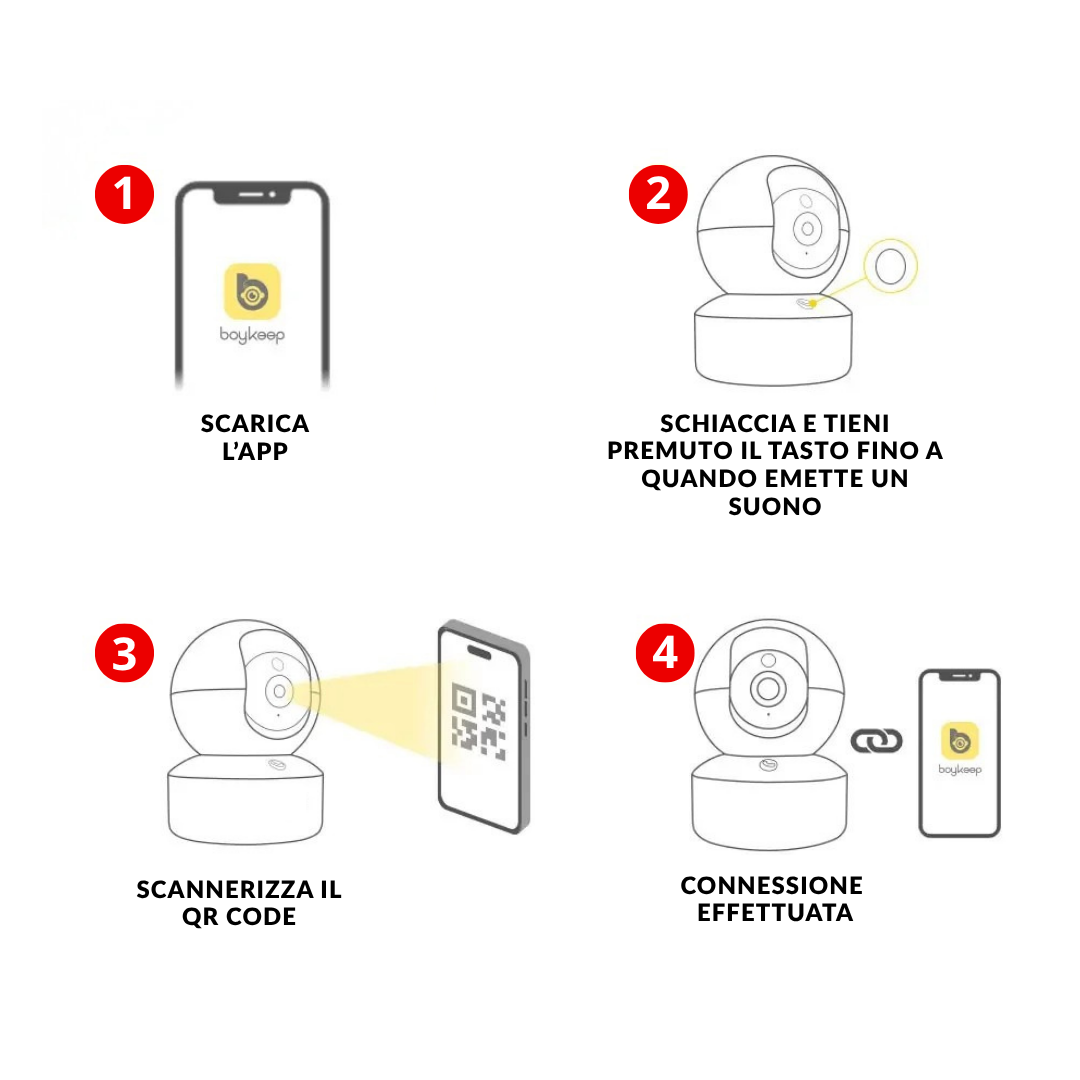 1

boykeep

SCARICA L'APP

2

SCHIACCIA E TIENI PREMUTO IL TASTO FINO A QUANDO EMETTE UN SUONO

3

SCANNERIZZA IL QR CODE

4

boykeep

CONNESSIONE EFFETTUATA